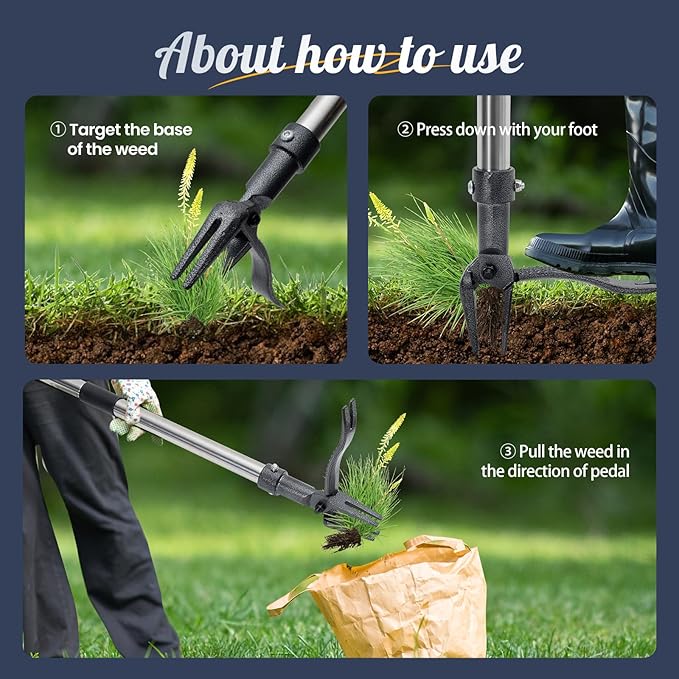 About how to use

① Target the base of the weed

② Press down with your foot

③ Pull the weed in the direction of pedal