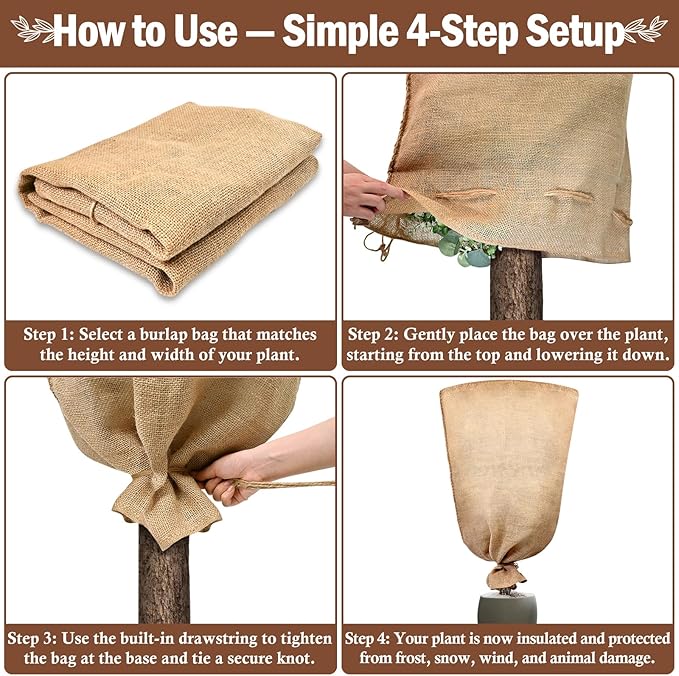 How to Use — Simple 4-Step Setup

Step 1: Select a burlap bag that matches the height and width of your plant.

Step 2: Gently place the bag over the plant, starting from the top and lowering it down.

Step 3: Use the built-in drawstring to tighten the bag at the base and tie a secure knot.

Step 4: Your plant is now insulated and protected from frost, snow, wind, and animal damage.