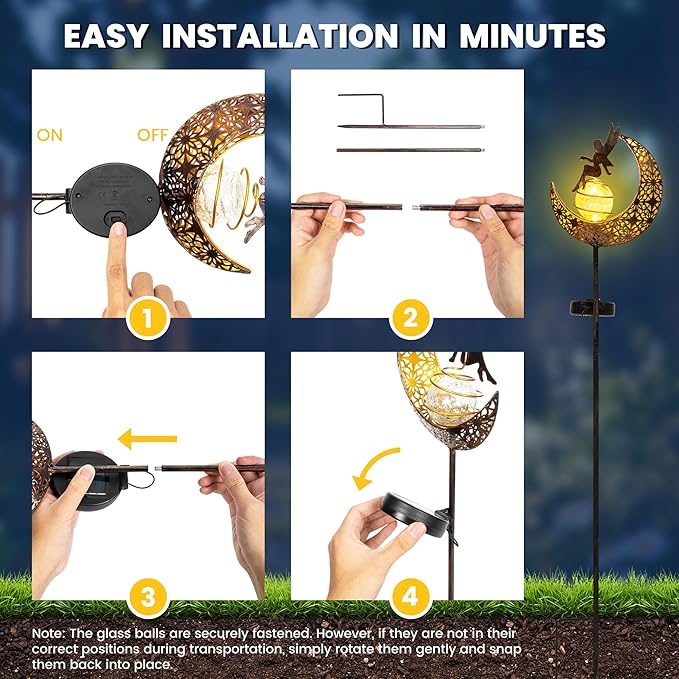 EASY INSTALLATION IN MINUTES

ON OFF

1

2

3

4

Note: The glass balls are securely fastened. However, if they are not in their correct positions during transportation, simply rotate them gently and snap them back into place.