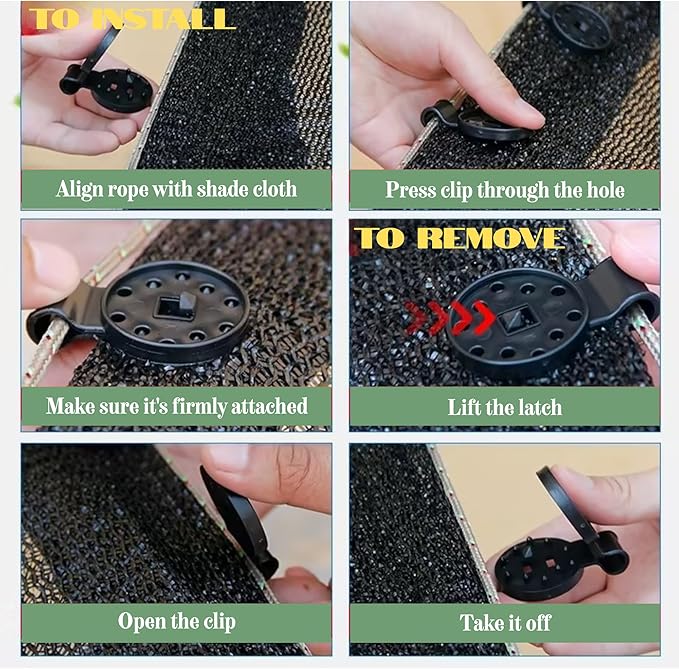 TO INSTALL

Align rope with shade cloth

Press clip through the hole

Make sure it's firmly attached

TO REMOVE

Lift the latch

Open the clip

Take it off