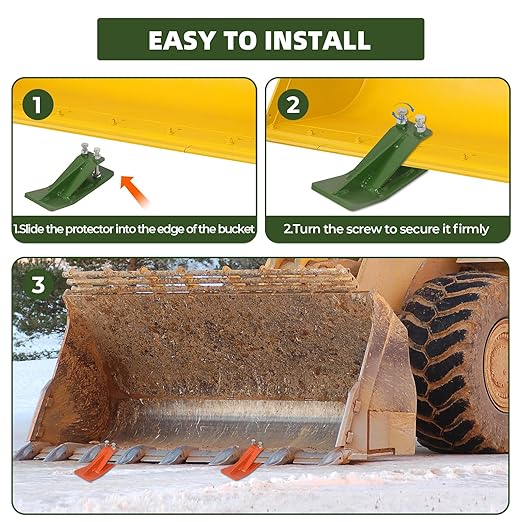 EASY TO INSTALL

1

1.Slide the protector into the edge of the bucket

2

2.Turn the screw to secure it firmly

3