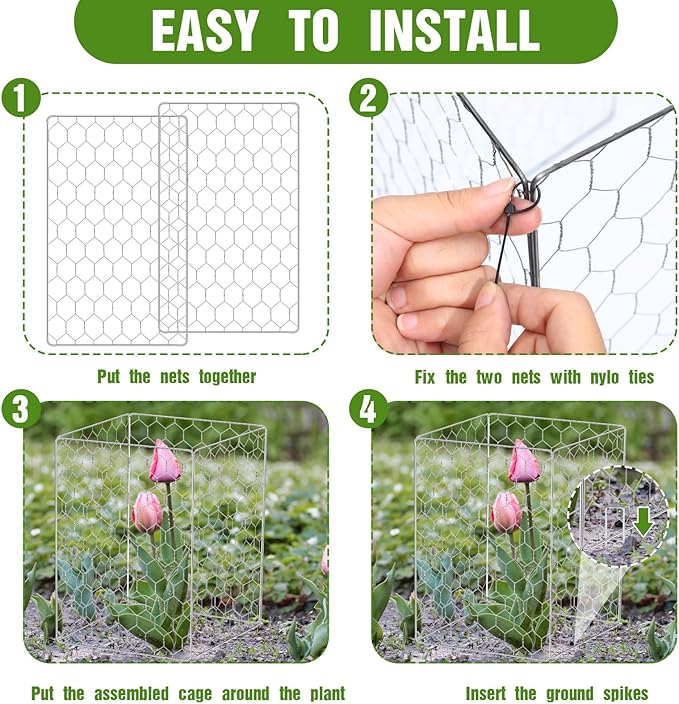 EASY TO INSTALL

1

Put the nets together

2

Fix the two nets with nylo ties

3

Put the assembled cage around the plant

4

Insert the ground spikes