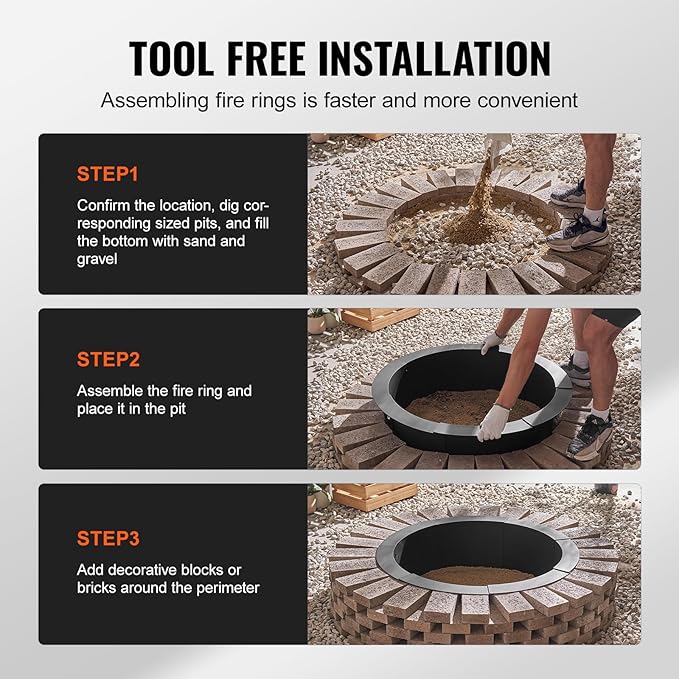 TOOL FREE INSTALLATION

Assembling fire rings is faster and more convenient

STEP1

Confirm the location, dig corresponding sized pits, and fill the bottom with sand and gravel

STEP2

Assemble the fire ring and place it in the pit

STEP3

Add decorative blocks or bricks around the perimeter