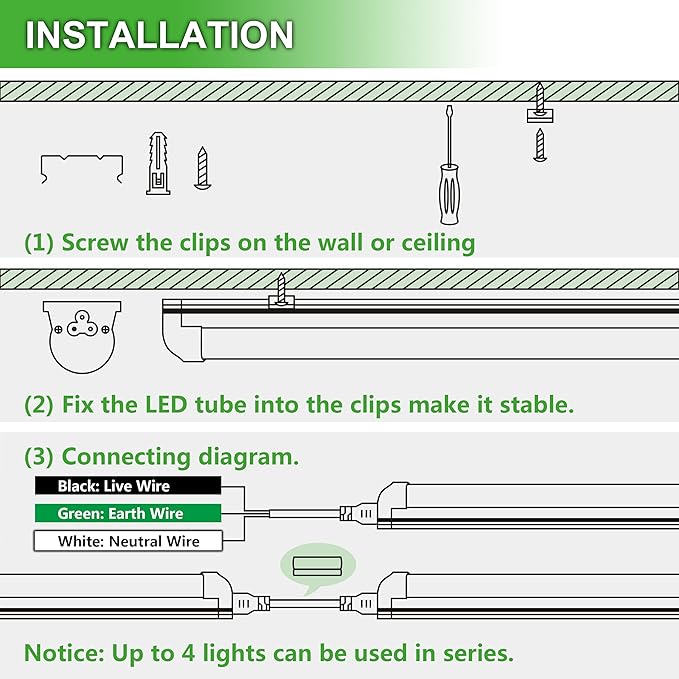 INSTALLATION

(1) Screw the clips on the wall or ceiling

(2) Fix the LED tube into the clips make it stable.

(3) Connecting diagram.

Black: Live Wire

Green: Earth Wire

White: Neutral Wire

Notice: Up to 4 lights can be used in series.