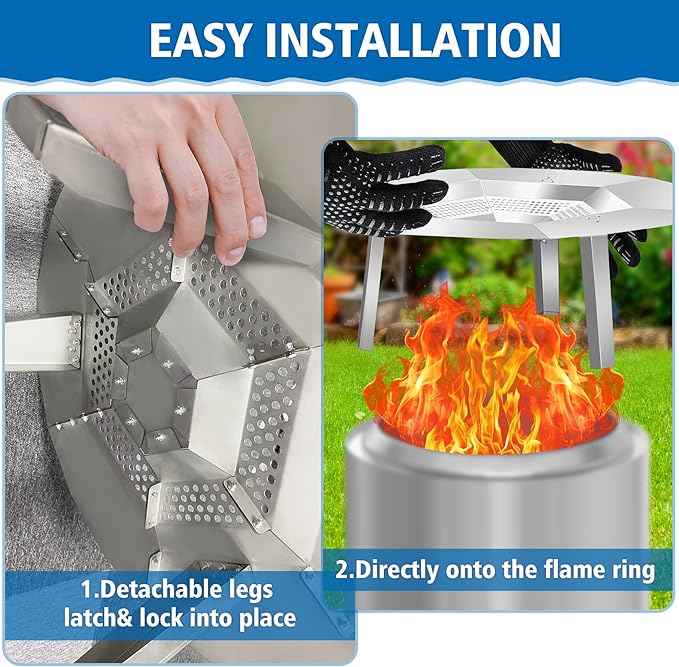 EASY INSTALLATION

1.Detachable legs latch& lock into place

2.Directly onto the flame ring