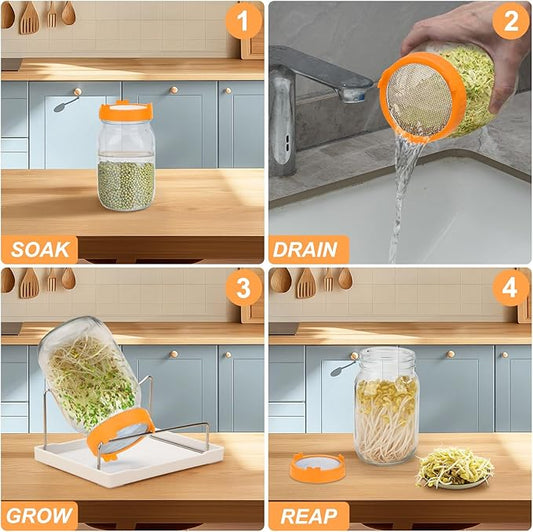 1
SOAK
2
DRAIN
3
GROW
4
REAP