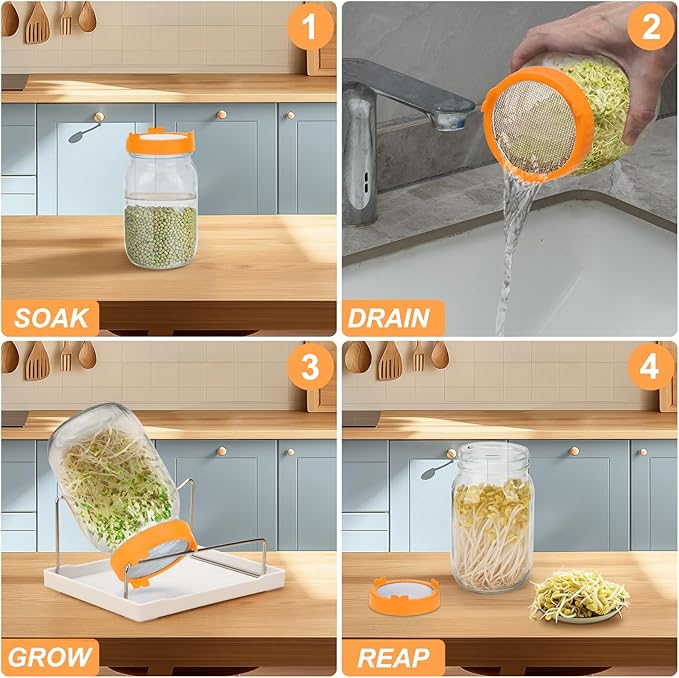 1
SOAK

2
DRAIN

3
GROW

4
REAP