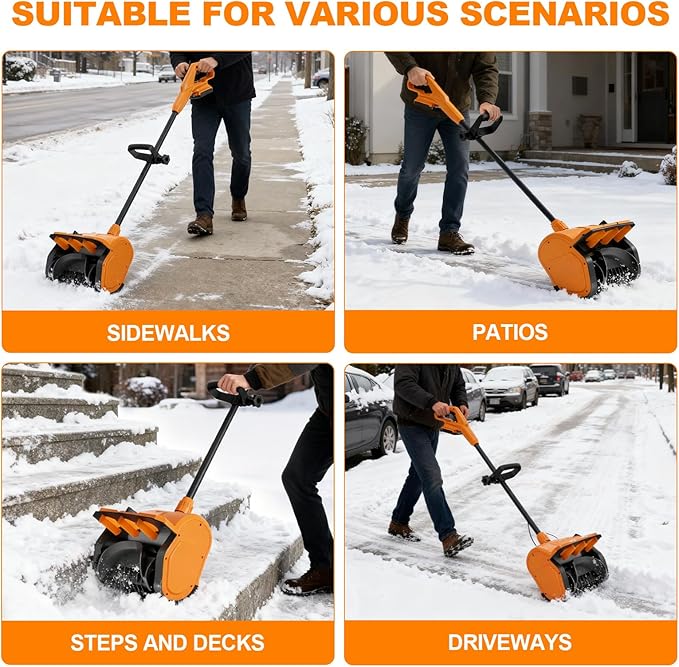 SUITABLE FOR VARIOUS SCENARIOS

SIDEWALKS

PATIOS

STEPS AND DECKS

DRIVEWAYS