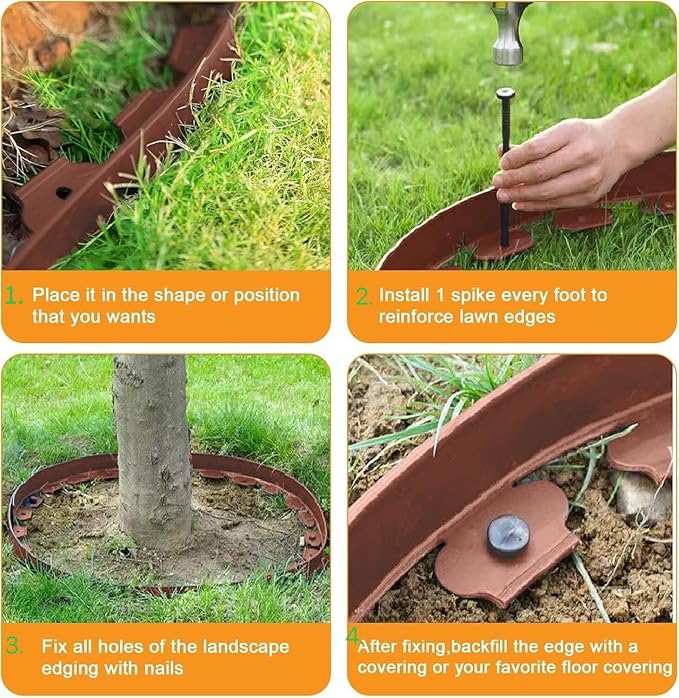 1. Place it in the shape or position that you wants

2. Install 1 spike every foot to reinforce lawn edges

3. Fix all holes of the landscape edging with nails

4. After fixing,backfill the edge with a covering or your favorite floor covering