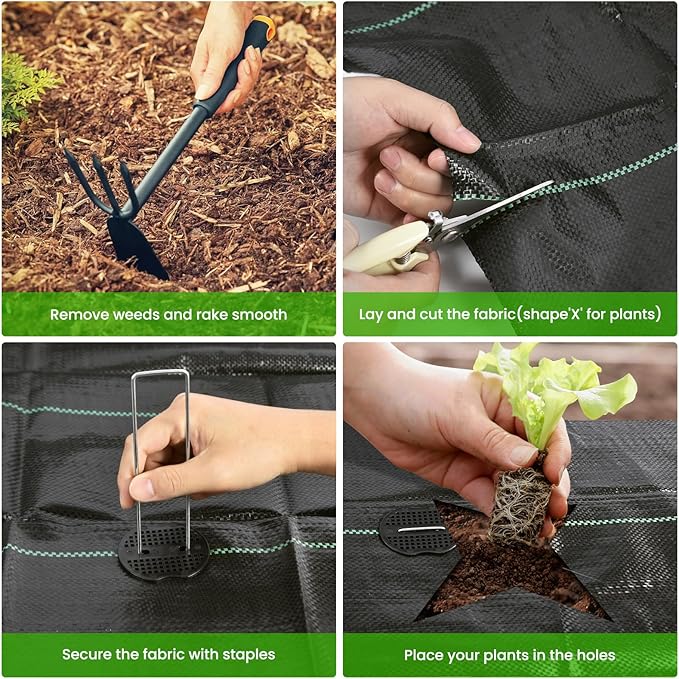 Remove weeds and rake smooth

Lay and cut the fabric(shape'X' for plants)

Secure the fabric with staples

Place your plants in the holes