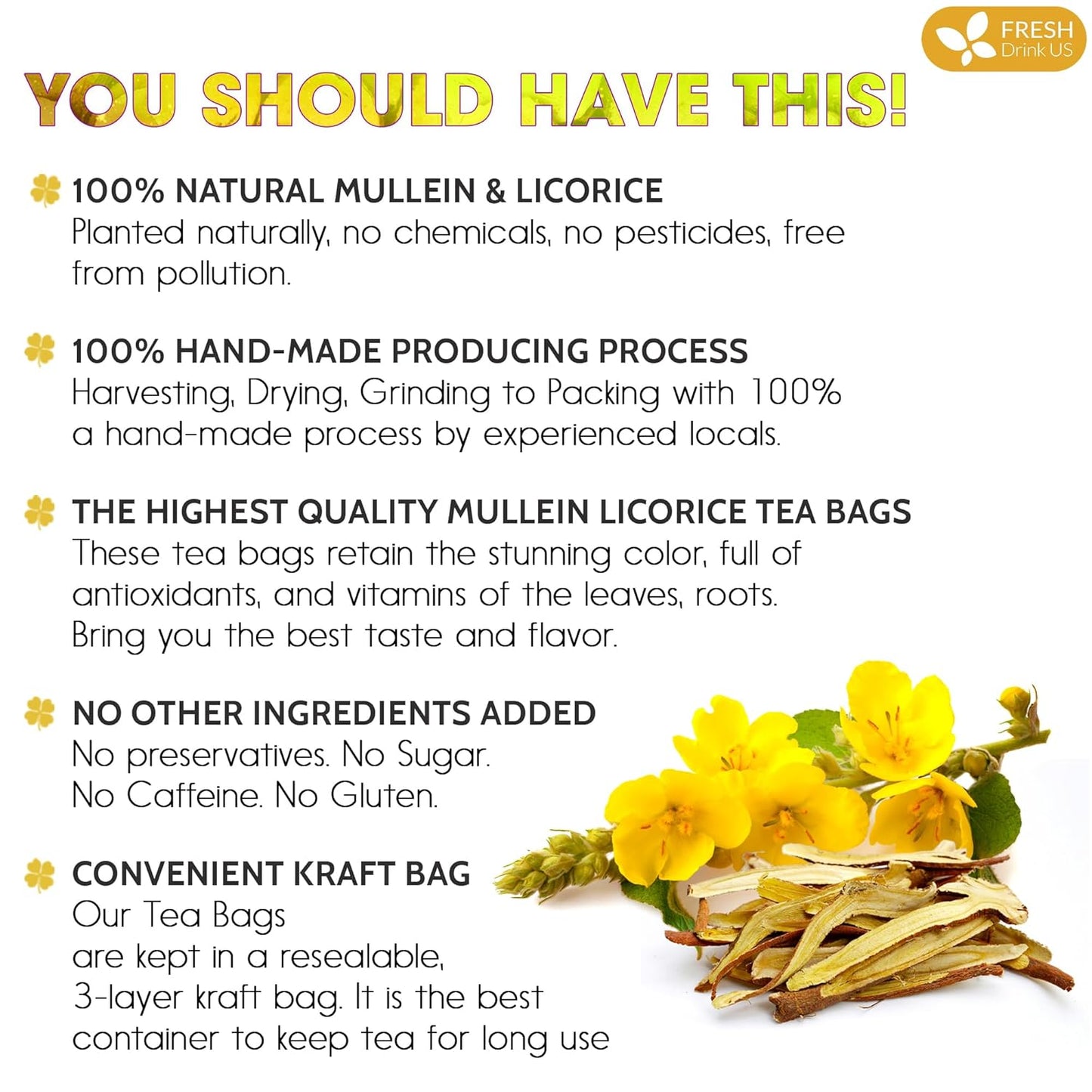 FRESH
Drink US

YOU SHOULD HAVE THIS!

100% NATURAL MULLEIN & LICORICE
Planted naturally, no chemicals, no pesticides, free from pollution.

100% HAND-MADE PRODUCING PROCESS
Harvesting, Drying, Grinding to Packing with 100% a hand-made process by experienced locals.

THE HIGHEST QUALITY MULLEIN LICORICE TEA BAGS
These tea bags retain the stunning color, full of antioxidants, and vitamins of the leaves, roots. Bring you the best taste and flavor.

NO OTHER INGREDIENTS ADDED
No preservatives. No Sugar.
No Caffeine. No Gluten.

CONVENIENT KRAFT BAG
Our Tea Bags are kept in a resealable, 3-layer kraft bag. It is the best container to keep tea for long use