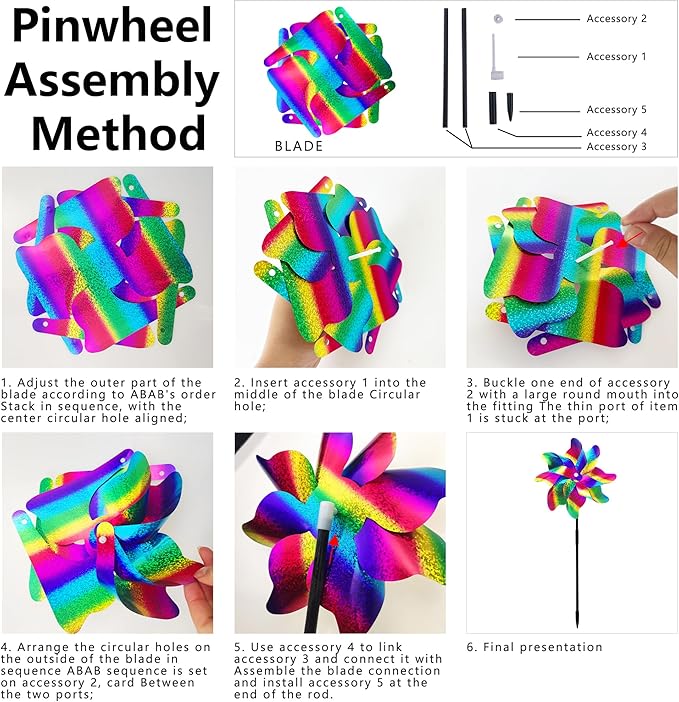 Pinwheel Assembly Method

BLADE

Accessory 2
Accessory 1
Accessory 5
Accessory 4
Accessory 3

1. Adjust the outer part of the blade according to ABAB's order Stack in sequence, with the center circular hole aligned;

2. Insert accessory 1 into the middle of the blade Circular hole;

3. Buckle one end of accessory 2 with a large round mouth into the fitting The thin port of item 1 is stuck at the port;

4. Arrange the circular holes on the outside of the blade in sequence ABAB sequence is set on accessory 2, card Between the two ports;

5. Use accessory 4 to link accessory 3 and connect it with Assemble the blade connection and install accessory 5 at the end of the rod.

6. Final presentation