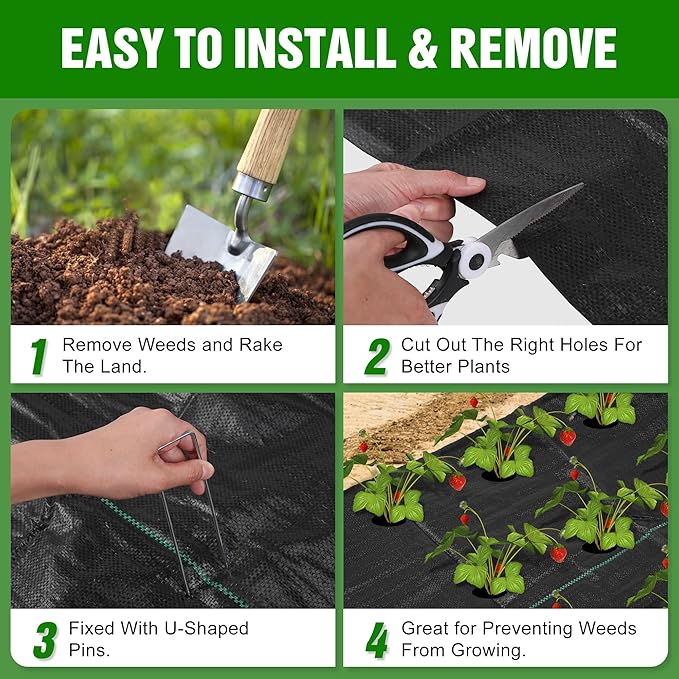 EASY TO INSTALL & REMOVE

1 Remove Weeds and Rake The Land.

2 Cut Out The Right Holes For Better Plants

3 Fixed With U-Shaped Pins.

4 Great for Preventing Weeds From Growing.