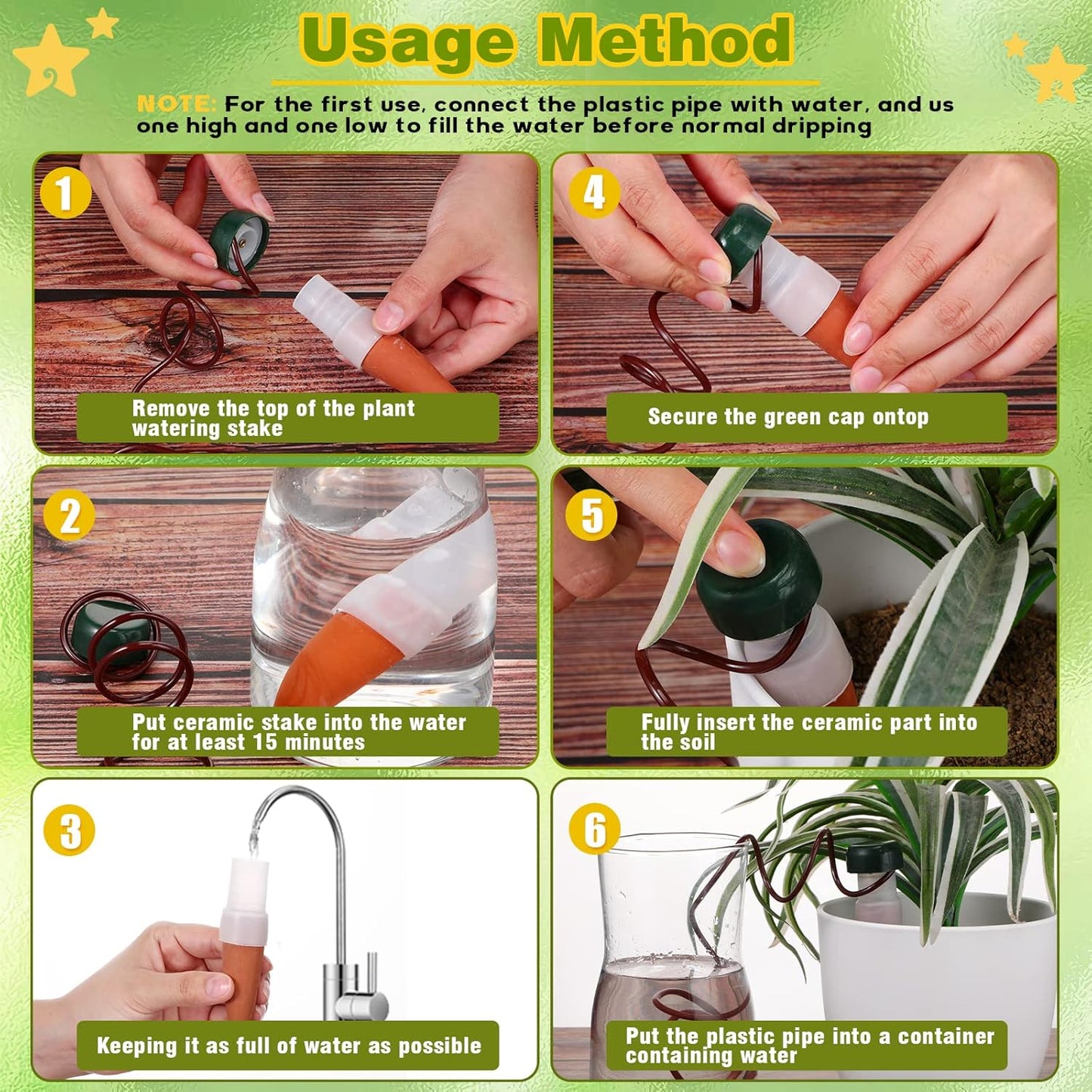 Usage Method

NOTE: For the first use, connect the plastic pipe with water, and us one high and one low to fill the water before normal dripping

1

Remove the top of the plant watering stake

2

Put ceramic stake into the water for at least 15 minutes

3

Keeping it as full of water as possible

4

Secure the green cap ontop

5

Fully insert the ceramic part into the soil

6

Put the plastic pipe into a container containing water