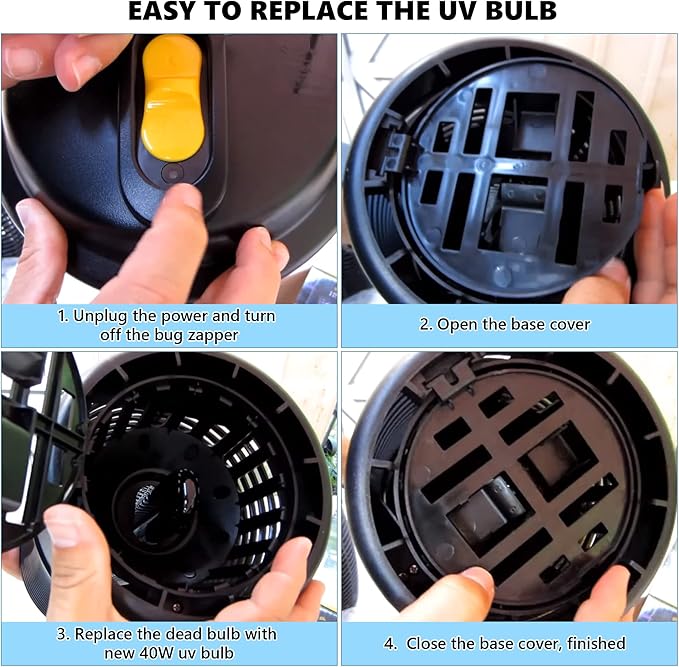 EASY TO REPLACE THE UV BULB

1. Unplug the power and turn off the bug zapper

2. Open the base cover

3. Replace the dead bulb with new 40W uv bulb

4. Close the base cover, finished