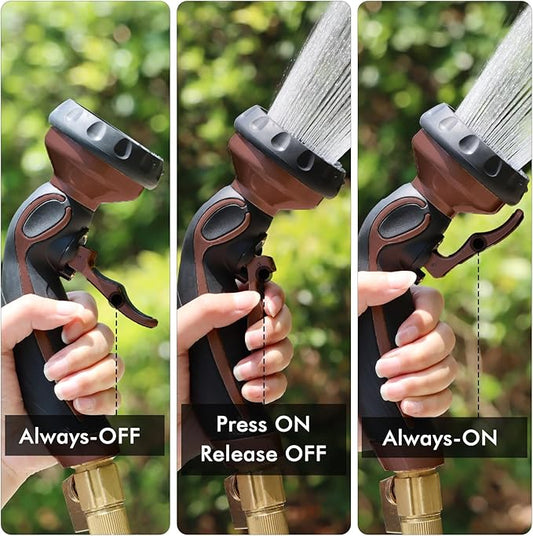 Always-OFF

Press ON
Release OFF

Always-ON