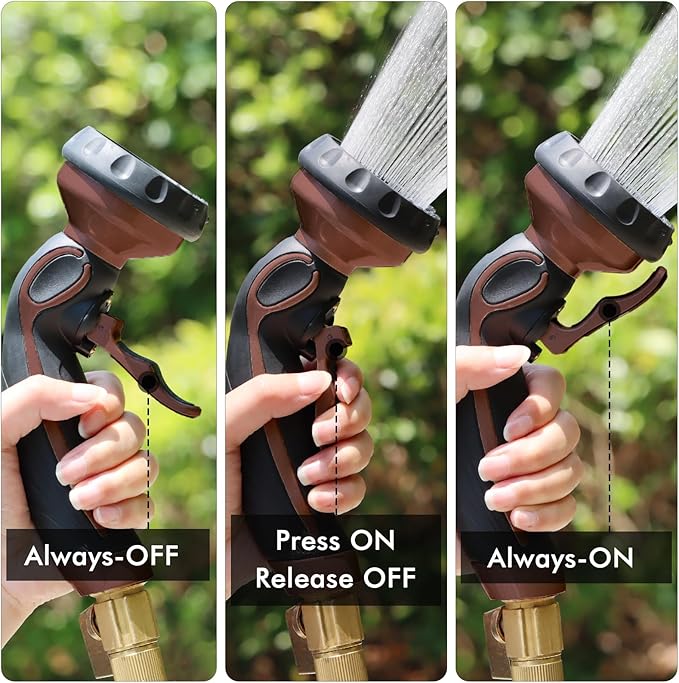 Always-OFF

Press ON
Release OFF

Always-ON