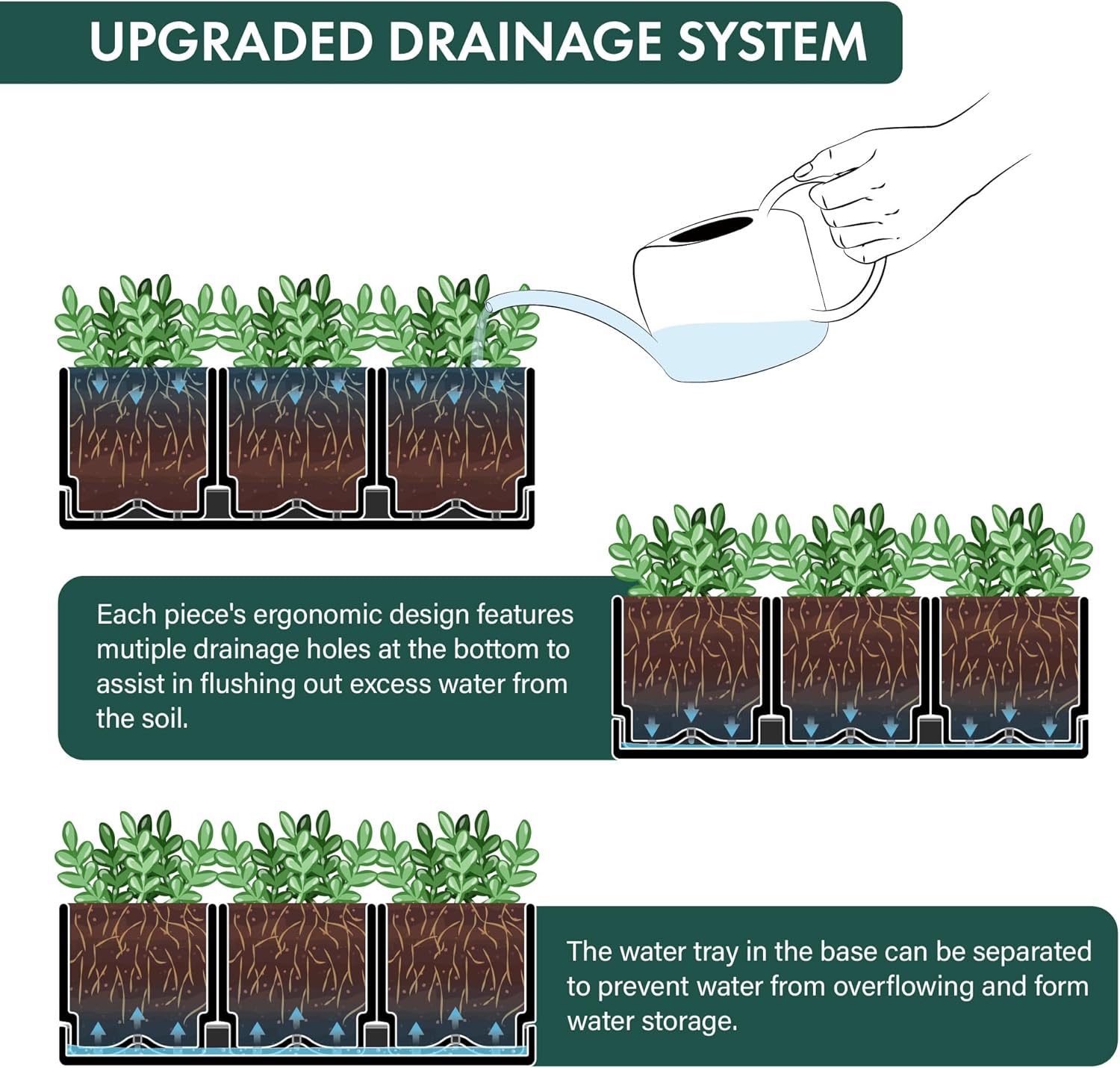 UPGRADED DRAINAGE SYSTEM

Each piece's ergonomic design features mutiple drainage holes at the bottom to assist in flushing out excess water from the soil.

The water tray in the base can be separated to prevent water from overflowing and form water storage.