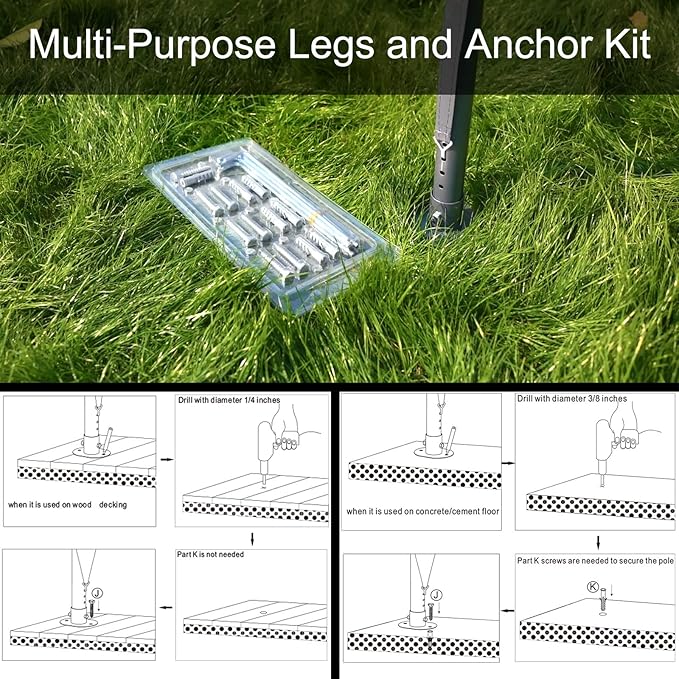 Multi-Purpose Legs and Anchor Kit

when it is used on wood decking

Drill with diameter 1/4 inches

Part K is not needed

J

when it is used on concrete/cement floor

Drill with diameter 3/8 inches

Part K screws are needed to secure the pole

K

J