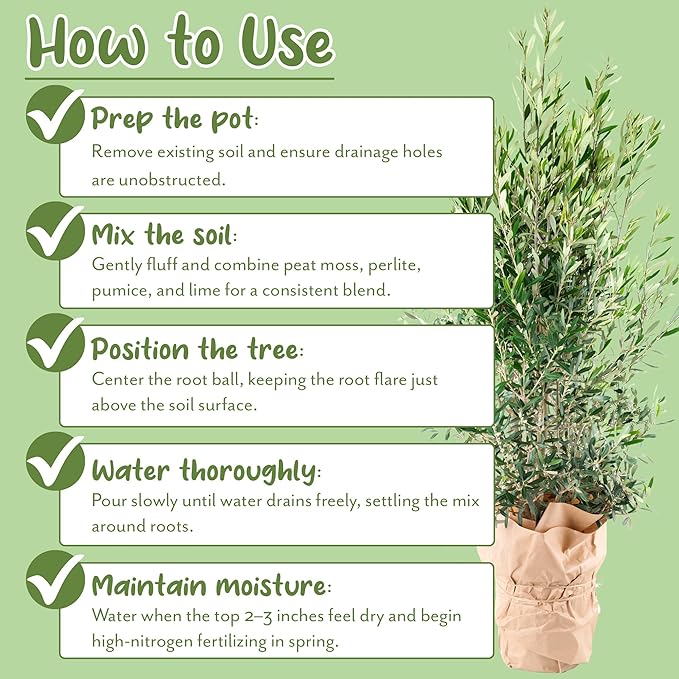 How to Use

Prep the pot:
Remove existing soil and ensure drainage holes are unobstructed.

Mix the soil:
Gently fluff and combine peat moss, perlite, pumice, and lime for a consistent blend.

Position the tree:
Center the root ball, keeping the root flare just above the soil surface.

Water thoroughly:
Pour slowly until water drains freely, settling the mix around roots.

Maintain moisture:
Water when the top 2–3 inches feel dry and begin high-nitrogen fertilizing in spring.