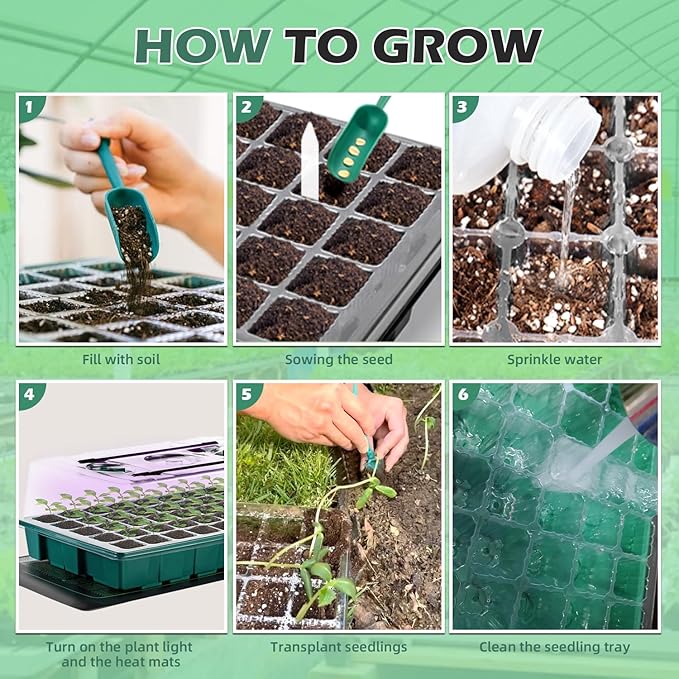 HOW TO GROW

1

Fill with soil

2

Sowing the seed

3

Sprinkle water

4

Turn on the plant light and the heat mats

5

Transplant seedlings

6

Clean the seedling tray