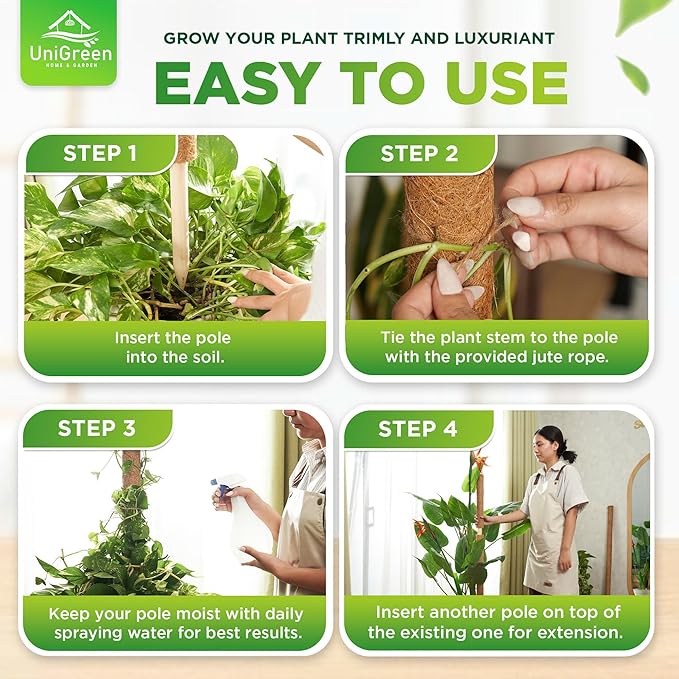 UniGreen
HOME & GARDEN

GROW YOUR PLANT TRIMLY AND LUXURIANT

EASY TO USE

STEP 1

Insert the pole into the soil.

STEP 2

Tie the plant stem to the pole with the provided jute rope.

STEP 3

Keep your pole moist with daily spraying water for best results.

STEP 4

Insert another pole on top of the existing one for extension.