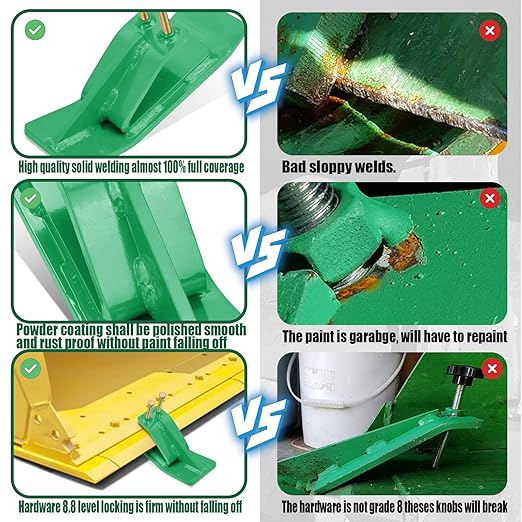 VS

High quality solid welding almost 100% full coverage

Bad sloppy welds.

VS

Powder coating shall be polished smooth and rust proof without paint falling off

The paint is garabge, will have to repaint

VS

Hardware 8.8 level locking is firm without falling off

The hardware is not grade 8 theses knobs will break