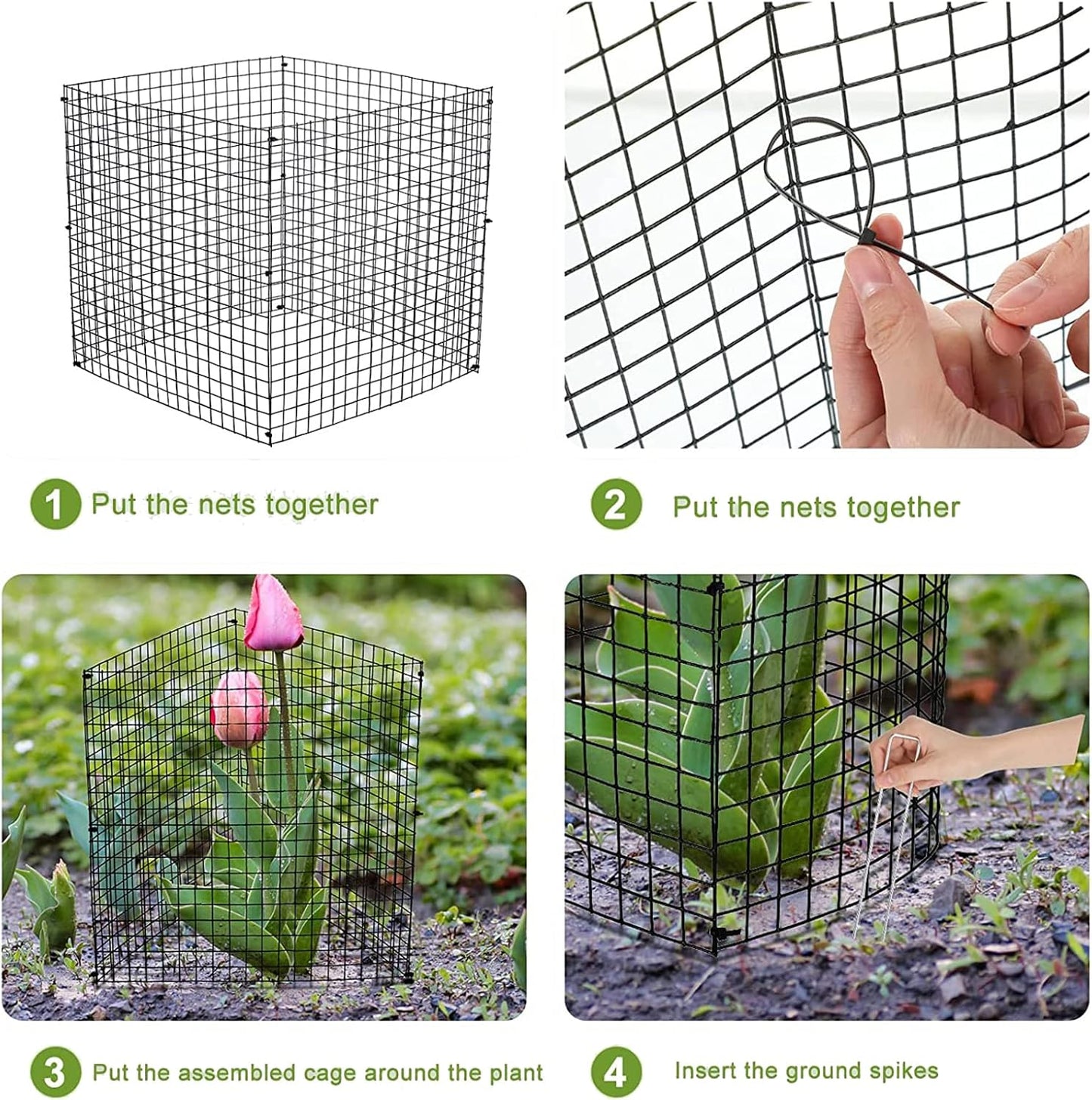 1 Put the nets together

2 Put the nets together

3 Put the assembled cage around the plant

4 Insert the ground spikes