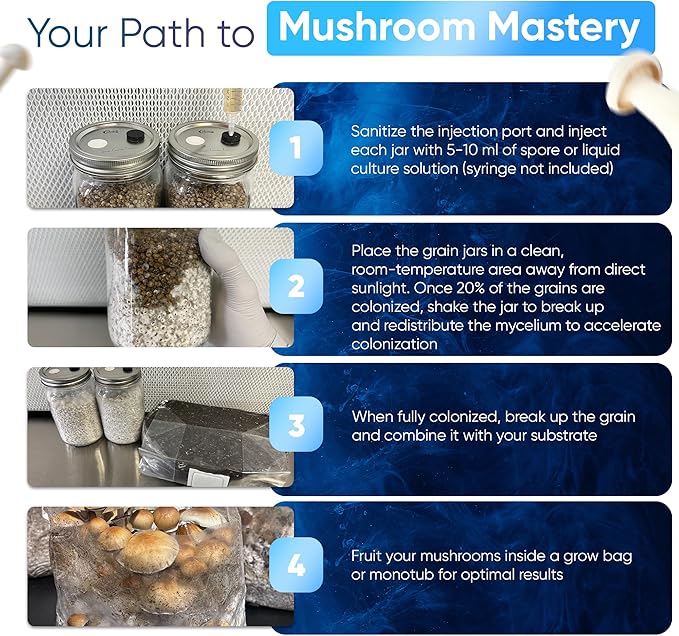 Your Path to Mushroom Mastery

1

Sanitize the injection port and inject each jar with 5-10 ml of spore or liquid culture solution (syringe not included)

2

Place the grain jars in a clean, room-temperature area away from direct sunlight. Once 20% of the grains are colonized, shake the jar to break up and redistribute the mycelium to accelerate colonization

3

When fully colonized, break up the grain and combine it with your substrate

4

Fruit your mushrooms inside a grow bag or monotub for optimal results