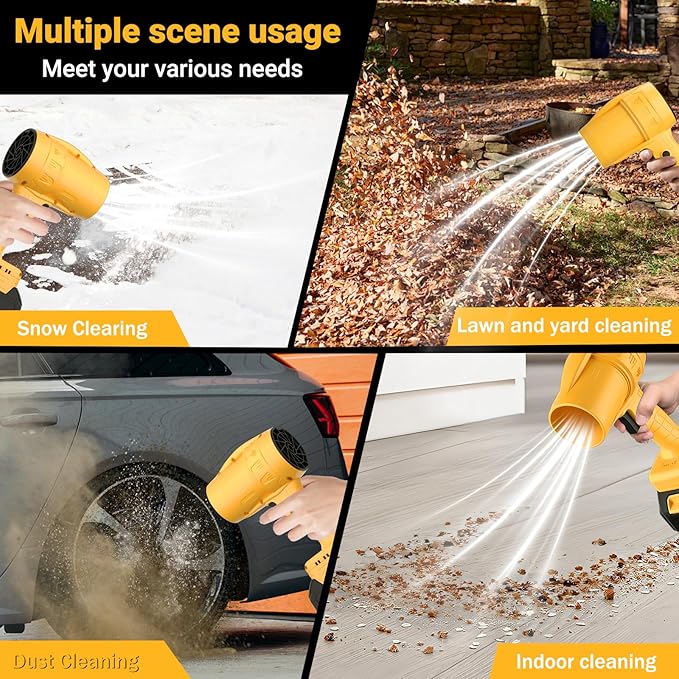 Multiple scene usage
Meet your various needs

Snow Clearing

Lawn and yard cleaning

Dust Cleaning

Indoor cleaning