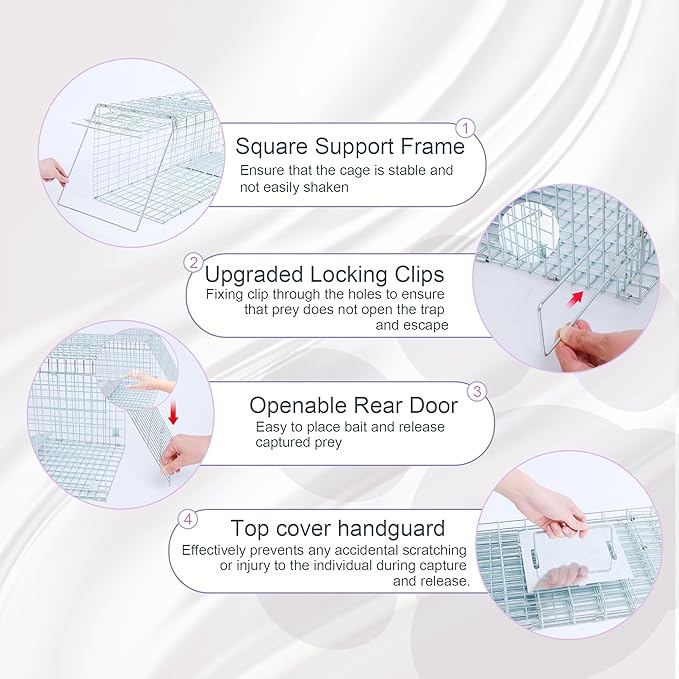 1

Square Support Frame

Ensure that the cage is stable and not easily shaken

2

Upgraded Locking Clips

Fixing clip through the holes to ensure that prey does not open the trap and escape

3

Openable Rear Door

Easy to place bait and release captured prey

4

Top cover handguard

Effectively prevents any accidental scratching or injury to the individual during capture and release.