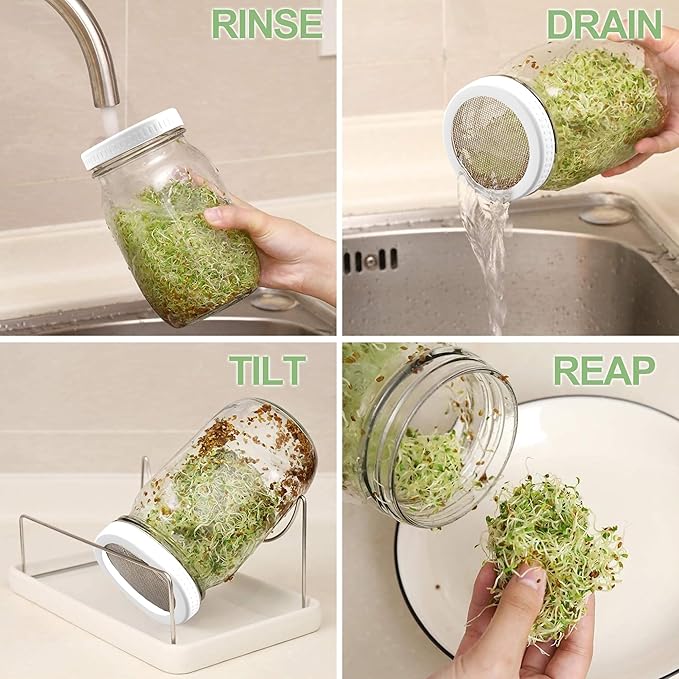 RINSE

DRAIN

TILT

REAP