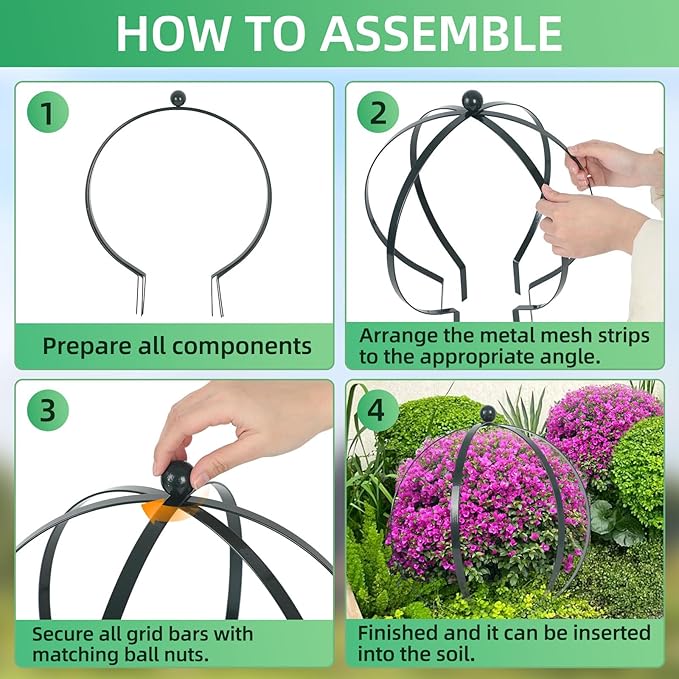 HOW TO ASSEMBLE

1

Prepare all components

2

Arrange the metal mesh strips to the appropriate angle.

3

Secure all grid bars with matching ball nuts.

4

Finished and it can be inserted into the soil.