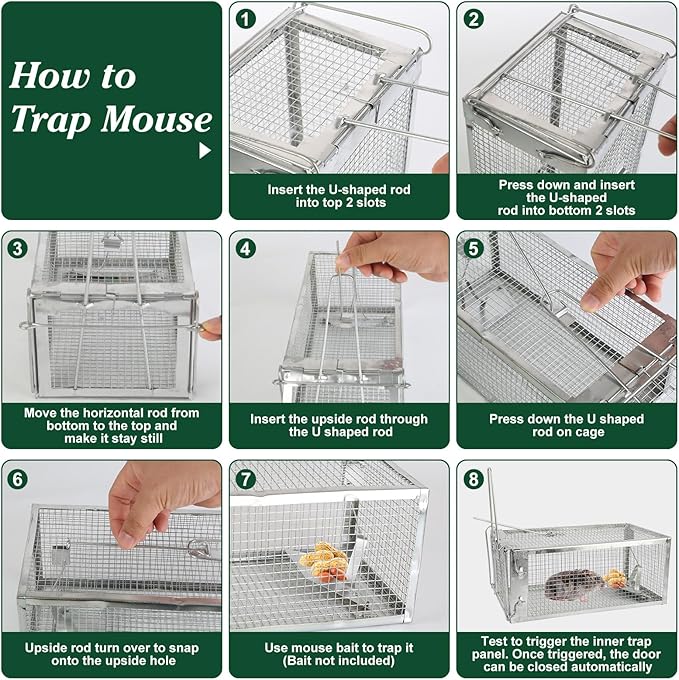 How to Trap Mouse

1
Insert the U-shaped rod into top 2 slots

2
Press down and insert the U-shaped rod into bottom 2 slots

3
Move the horizontal rod from bottom to the top and make it stay still

4
Insert the upside rod through the U shaped rod

5
Press down the U shaped rod on cage

6
Upside rod turn over to snap onto the upside hole

7
Use mouse bait to trap it (Bait not included)

8
Test to trigger the inner trap panel. Once triggered, the door can be closed automatically