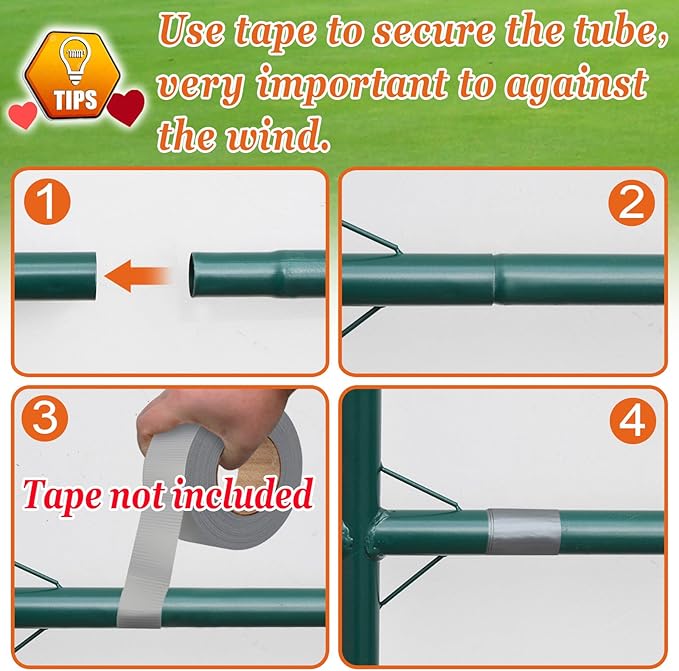 TIPS

Use tape to secure the tube, very important to against the wind.

1

2

3

Tape not included

4