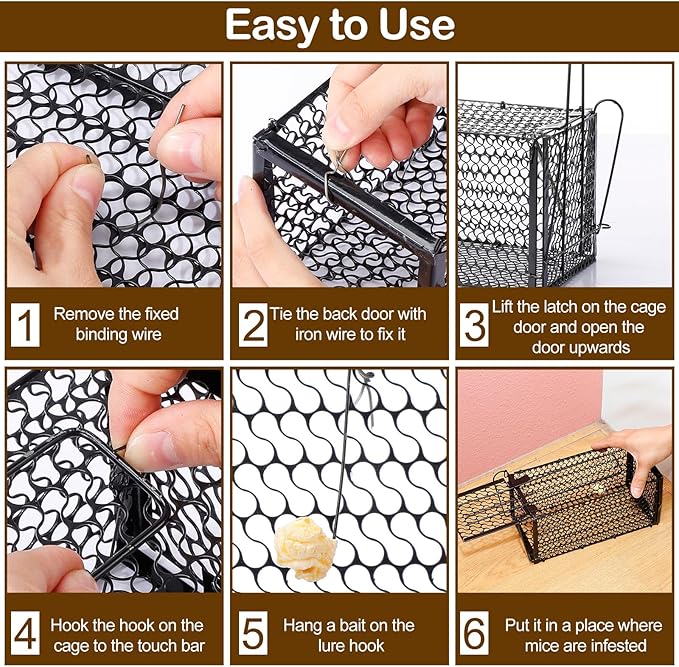 Easy to Use

1 Remove the fixed binding wire

2 Tie the back door with iron wire to fix it

3 Lift the latch on the cage door and open the door upwards

4 Hook the hook on the cage to the touch bar

5 Hang a bait on the lure hook

6 Put it in a place where mice are infested