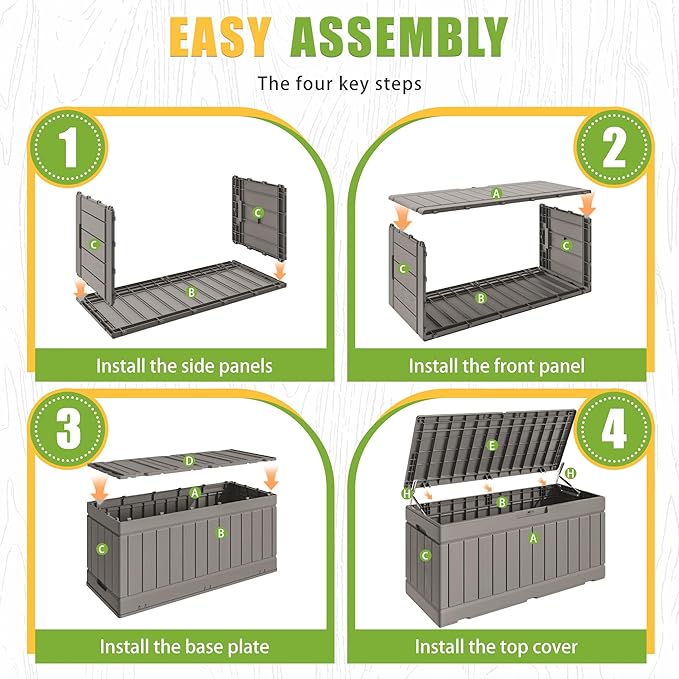 EASY ASSEMBLY

The four key steps

1

C

C

B

Install the side panels

2

A

C

C

B

Install the front panel

3

D

A

B

C

Install the base plate

4

E

H

H

B

A

C

Install the top cover