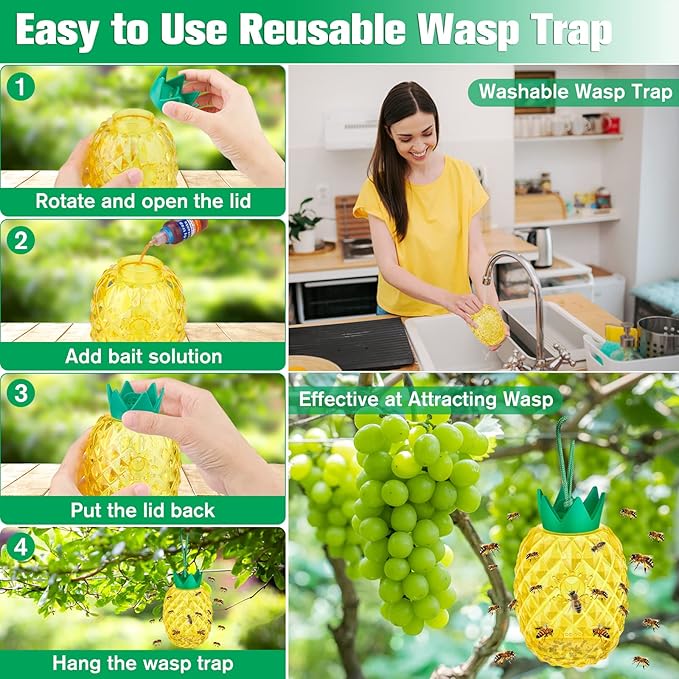 Easy to Use Reusable Wasp Trap

1
Rotate and open the lid

2
Add bait solution

3
Put the lid back

4
Hang the wasp trap

Washable Wasp Trap

Effective at Attracting Wasp