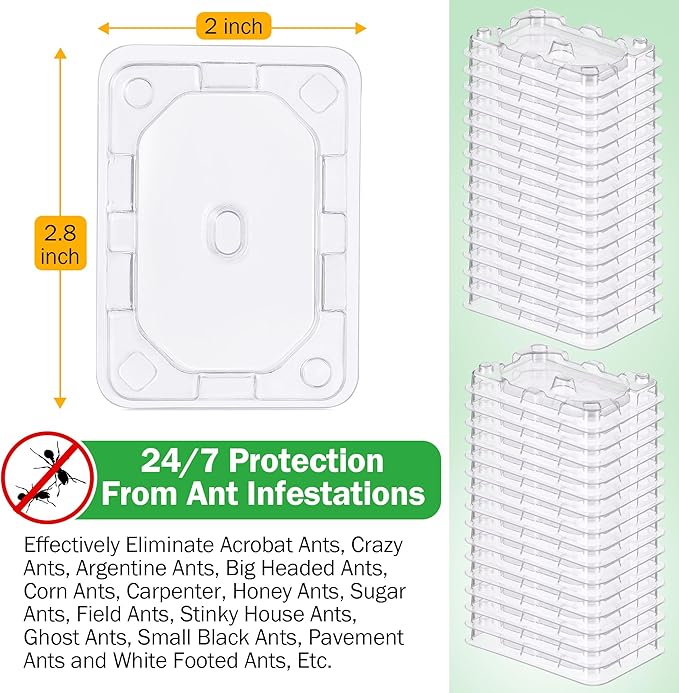 2 inch

2.8 inch

24/7 Protection From Ant Infestations

Effectively Eliminate Acrobat Ants, Crazy Ants, Argentine Ants, Big Headed Ants, Corn Ants, Carpenter, Honey Ants, Sugar Ants, Field Ants, Stinky House Ants, Ghost Ants, Small Black Ants, Pavement Ants and White Footed Ants, Etc.