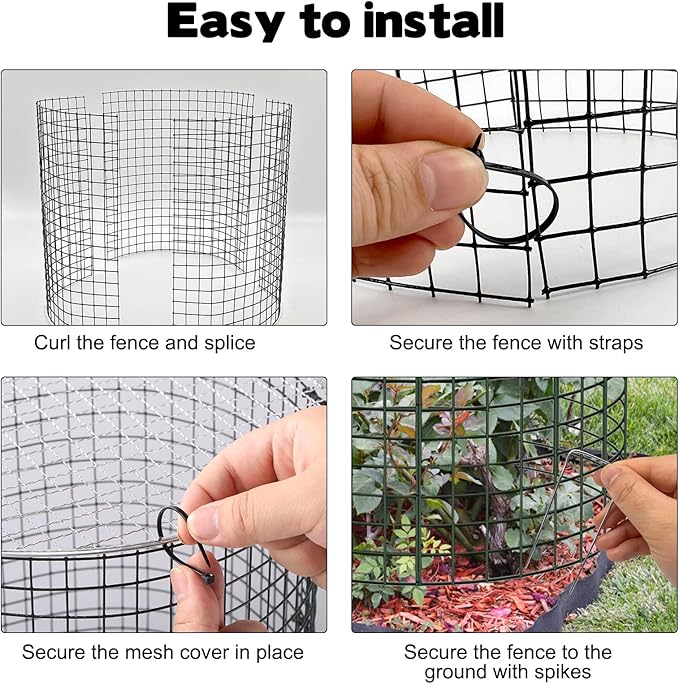 Easy to install

Curl the fence and splice

Secure the fence with straps

Secure the mesh cover in place

Secure the fence to the ground with spikes