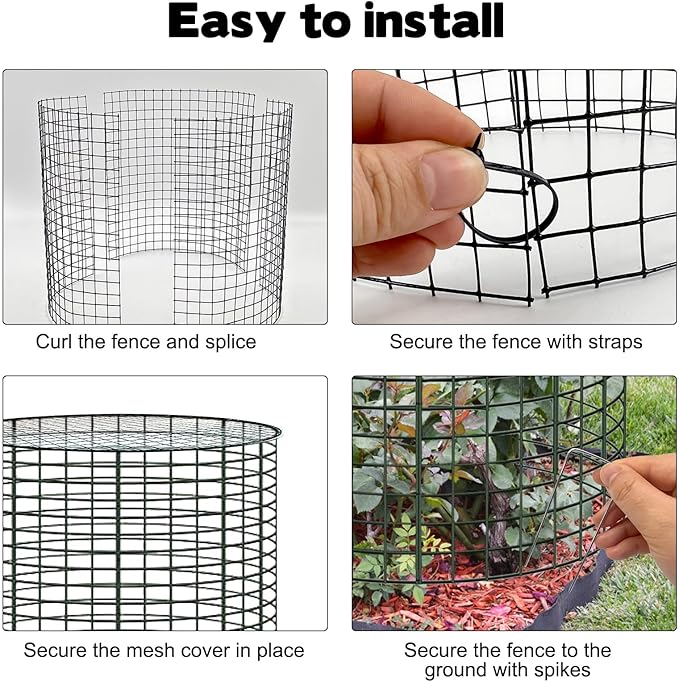 Easy to install

Curl the fence and splice

Secure the fence with straps

Secure the mesh cover in place

Secure the fence to the ground with spikes