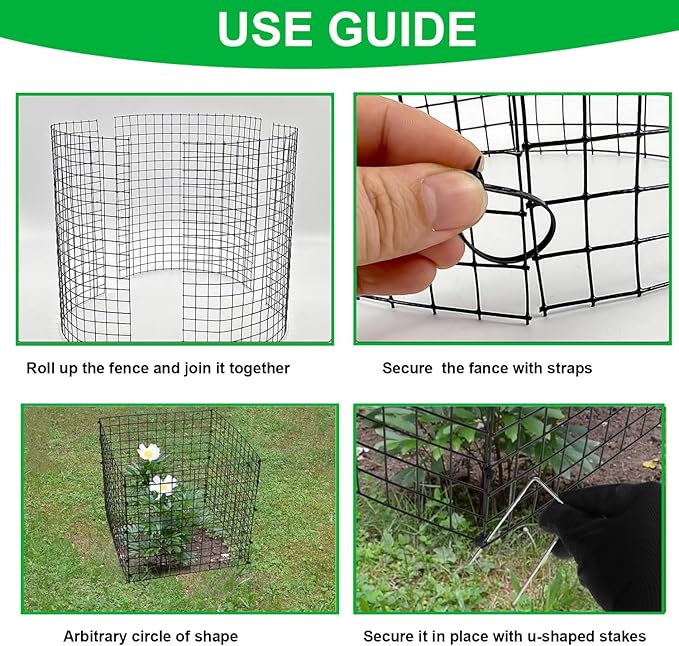 USE GUIDE

Roll up the fence and join it together

Secure  the fance with straps

Arbitrary circle of shape

Secure it in place with u-shaped stakes