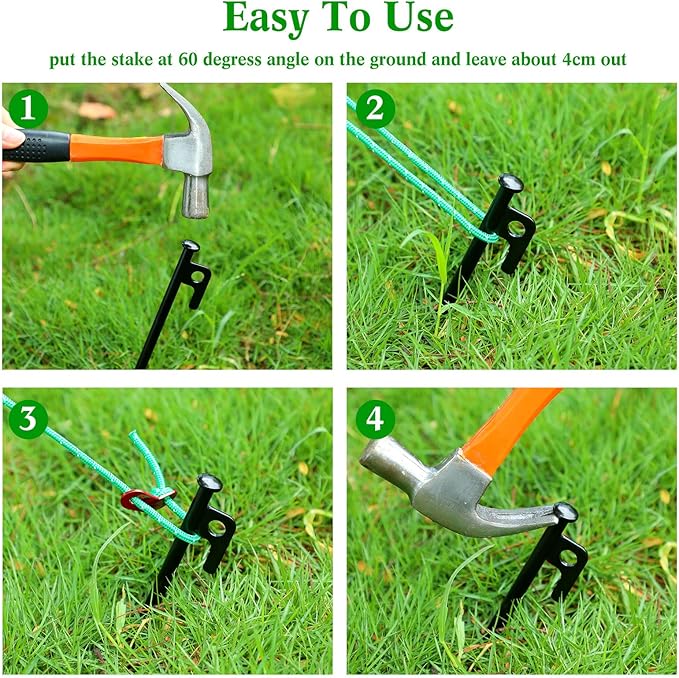 Easy To Use

put the stake at 60 degress angle on the ground and leave about 4cm out

1

2

3

4