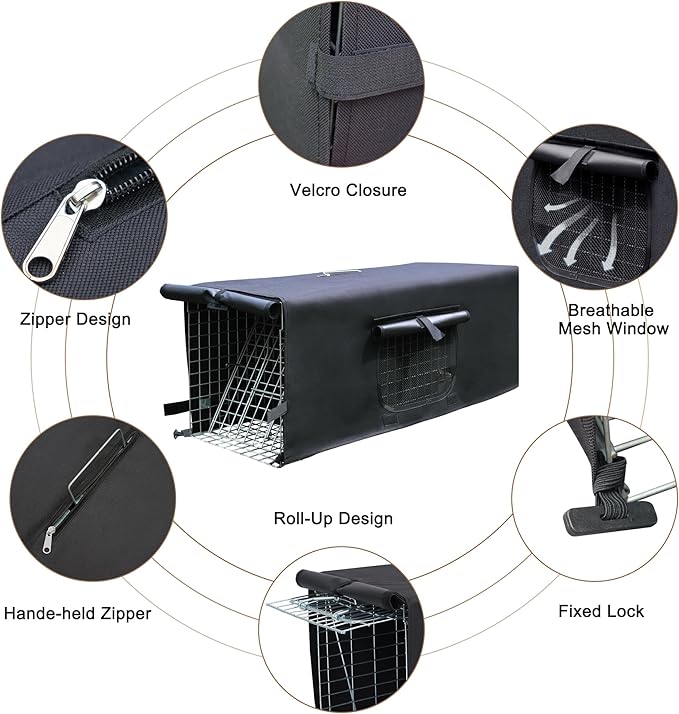 Velcro Closure

Zipper Design

Breathable Mesh Window

Roll-Up Design

Hande-held Zipper

Fixed Lock