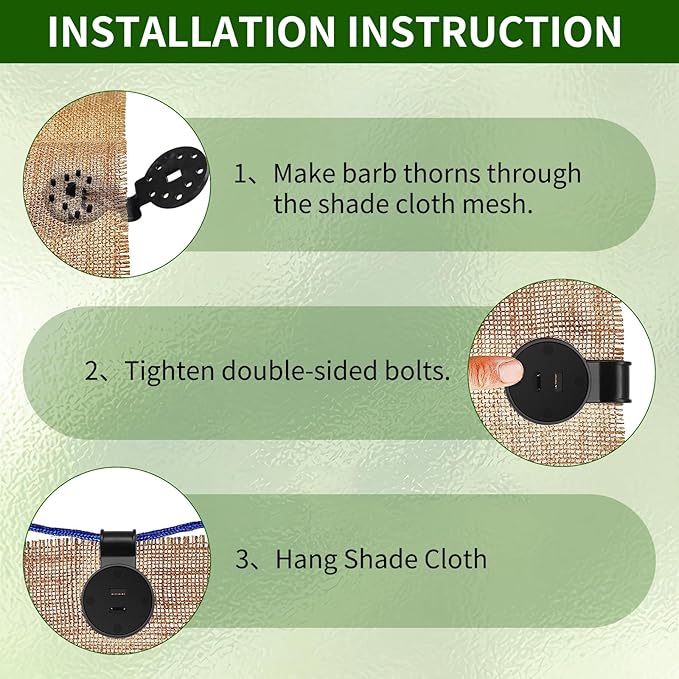 INSTALLATION INSTRUCTION

1、Make barb thorns through the shade cloth mesh.

2、Tighten double-sided bolts.

3、Hang Shade Cloth