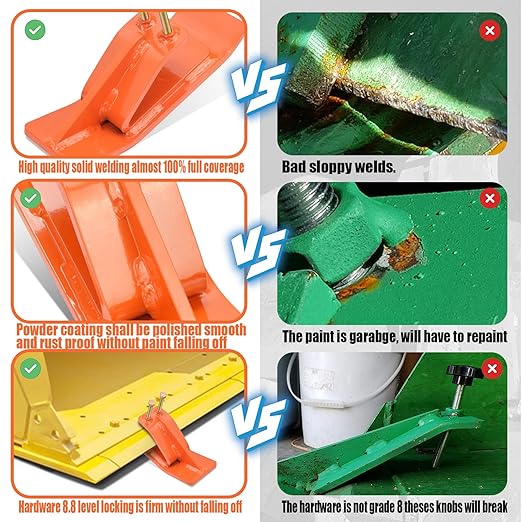 VS

High quality solid welding almost 100% full coverage

Bad sloppy welds.

VS

Powder coating shall be polished smooth and rust proof without paint falling off

The paint is garabge, will have to repaint

VS

Hardware 8.8 level locking is firm without falling off

The hardware is not grade 8 theses knobs will break