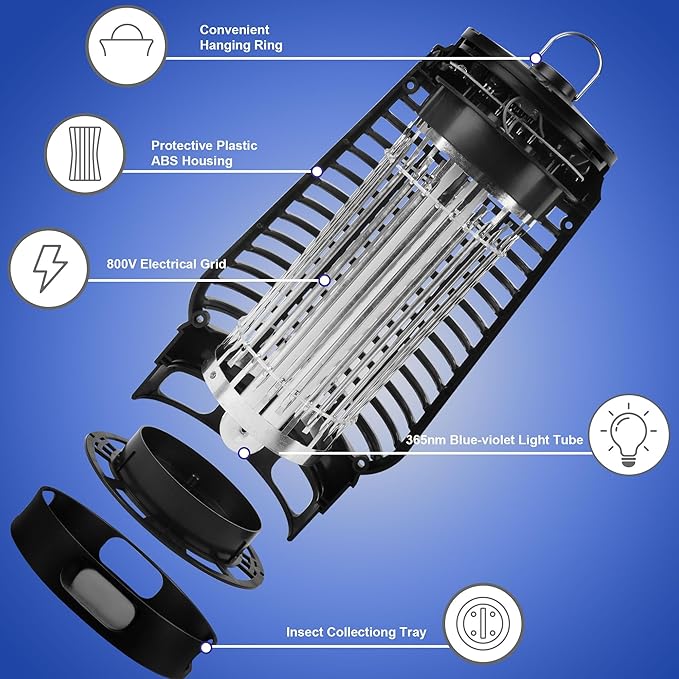 Convenient Hanging Ring

Protective Plastic ABS Housing

800V Electrical Grid

365nm Blue-violet Light Tube

Insect Collectiong Tray