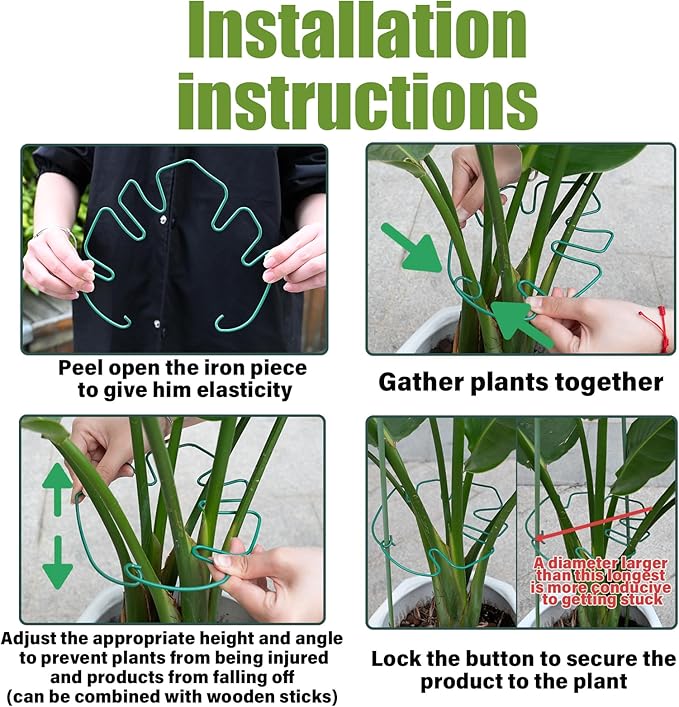 Installation instructions

Peel open the iron piece to give him elasticity

Gather plants together

Adjust the appropriate height and angle to prevent plants from being injured and products from falling off (can be combined with wooden sticks)

A diameter larger than this longest is more conducive to getting stuck

Lock the button to secure the product to the plant