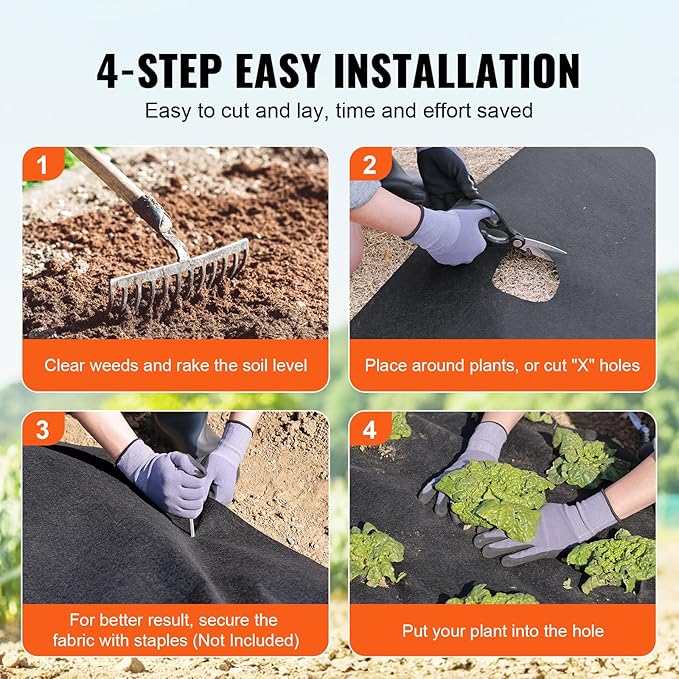 4-STEP EASY INSTALLATION

Easy to cut and lay, time and effort saved

1

Clear weeds and rake the soil level

2

Place around plants, or cut "X" holes

3

For better result, secure the fabric with staples (Not Included)

4

Put your plant into the hole