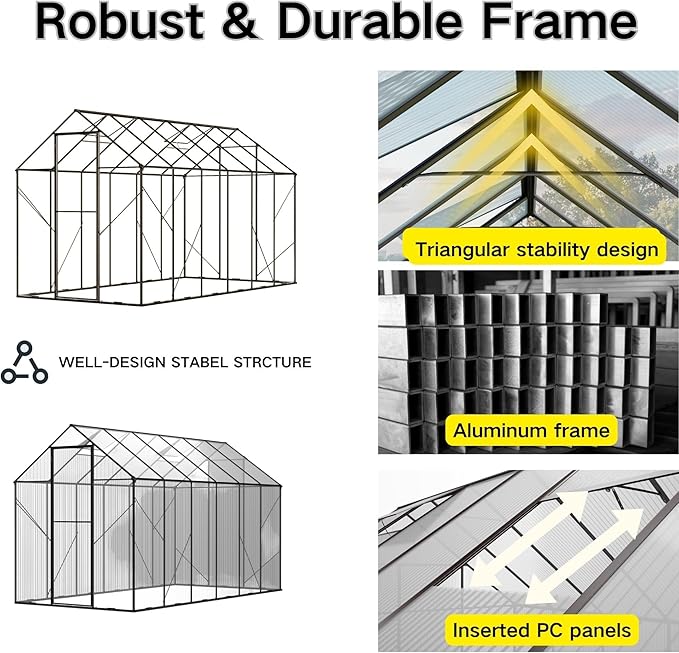 Robust & Durable Frame

WELL-DESIGN STABEL STRCTURE

Triangular stability design

Aluminum frame

Inserted PC panels